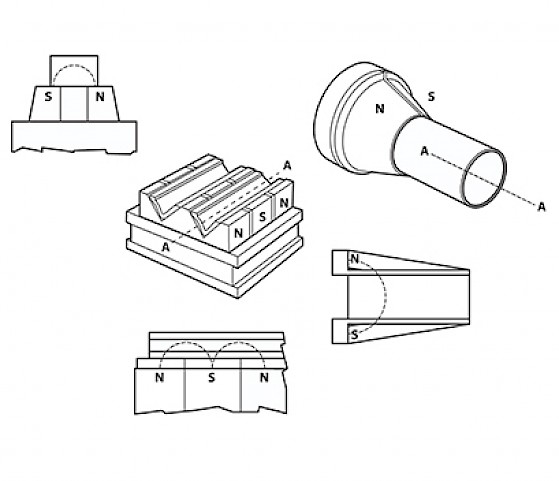 S N

N S

A

A

A

N S N

A

N

S

N S N